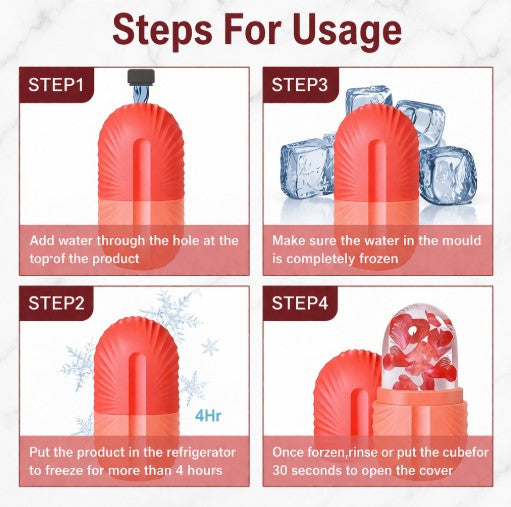 Steps For Usage

STEP1

Add water through the hole at the top of the product

STEP3

Make sure the water in the mould is completely frozen

STEP2

4Hr

Put the product in the refrigerator to freeze for more than 4 hours

STEP4

Once forzen,rinse or put the cubefor 30 seconds to open the cover